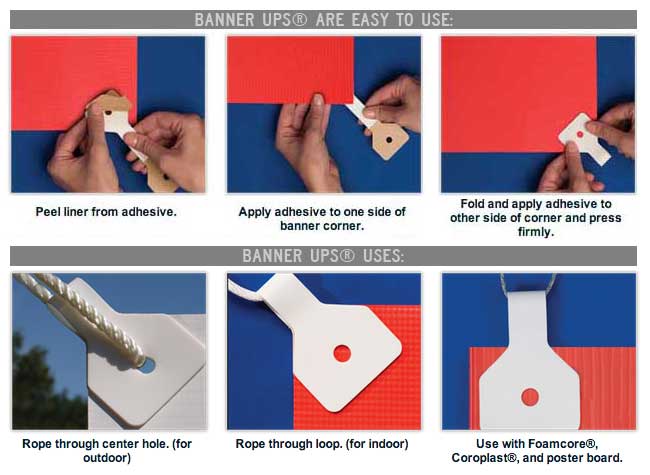 BANNER UPS® ARE EASY TO USE:

Peel liner from adhesive.

Apply adhesive to one side of banner corner.

Fold and apply adhesive to other side of corner and press firmly.

BANNER UPS® USES:

Rope through center hole. (for outdoor)

Rope through loop. (for indoor)

Use with Foamcore®, Coroplast®, and poster board.