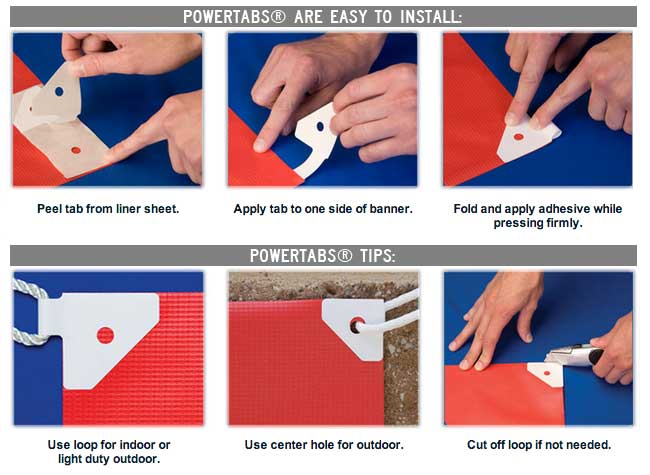 POWERTABS® ARE EASY TO INSTALL:

Peel tab from liner sheet.

Apply tab to one side of banner.

Fold and apply adhesive while pressing firmly.

POWERTABS® TIPS:

Use loop for indoor or light duty outdoor.

Use center hole for outdoor.

Cut off loop if not needed.